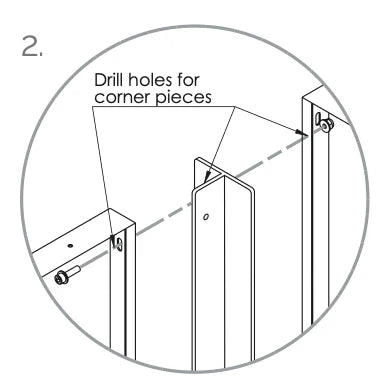 2.

Drill holes for corner pieces